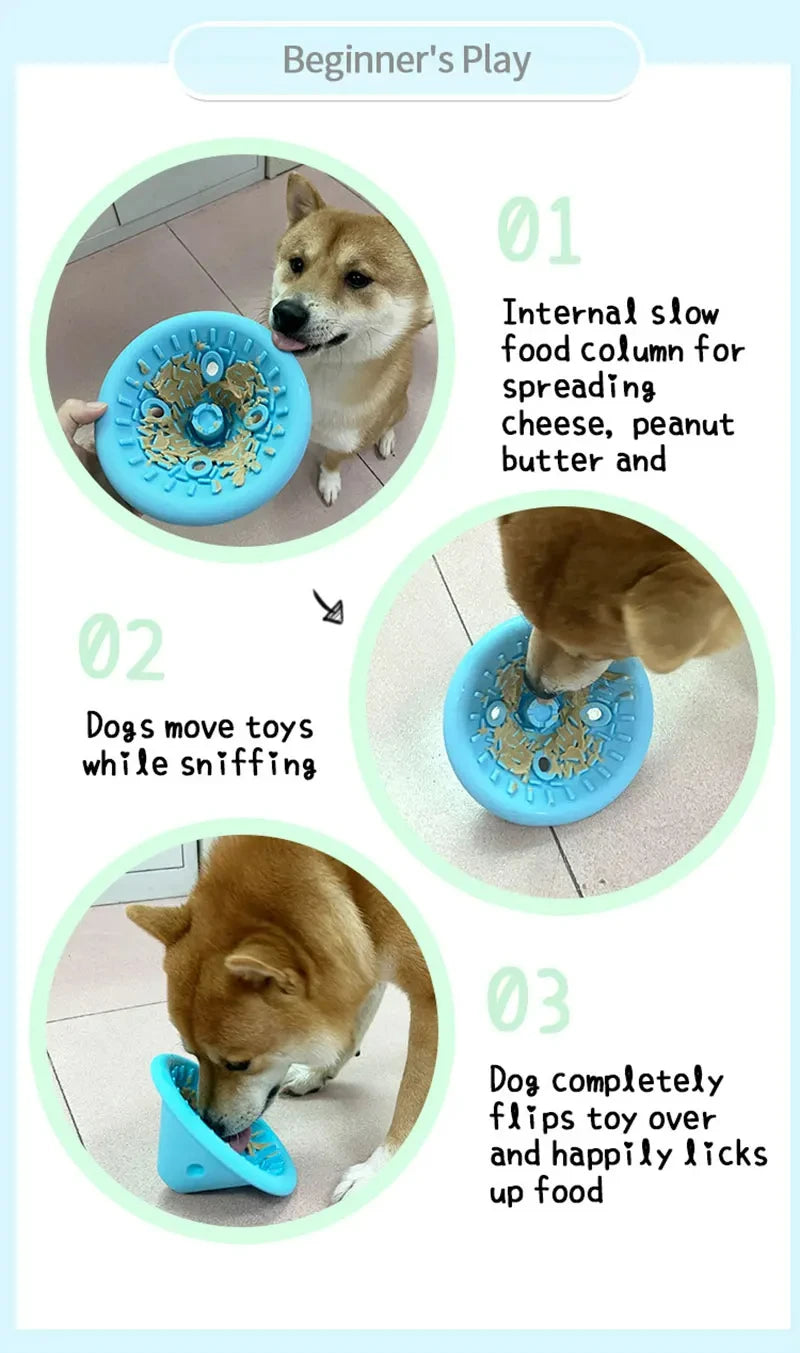 Beginner's Play

01

Internal slow food column for spreading cheese, peanut butter and

02

Dogs move toys while sniffing

03

Dog completely flips toy over and happily licks up food