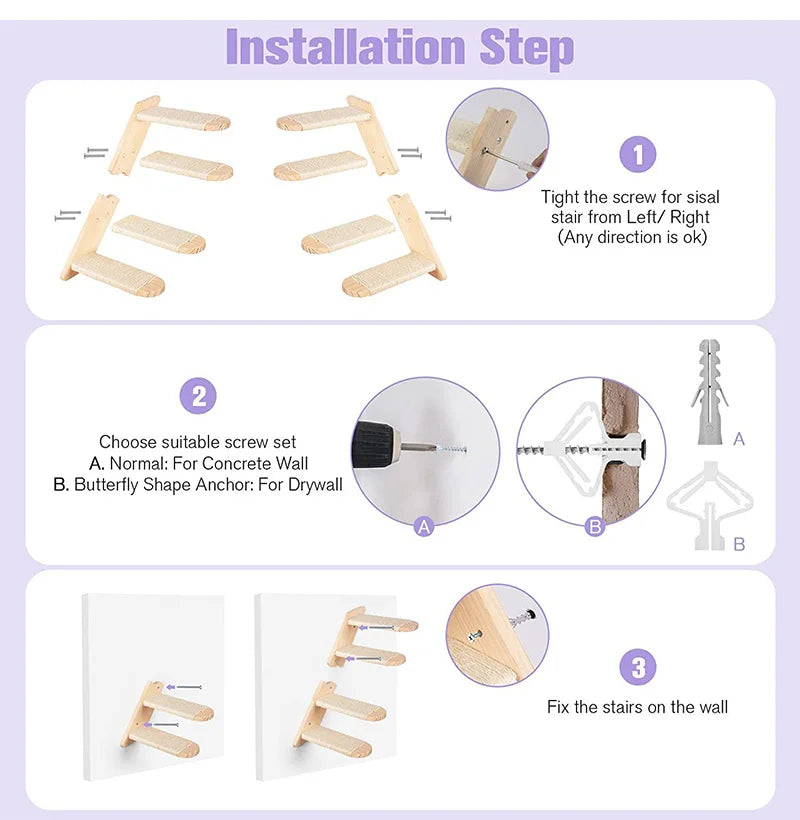 Installation Step

1

Tight the screw for sisal stair from Left/ Right (Any direction is ok)

2

Choose suitable screw set
A. Normal: For Concrete Wall
B. Butterfly Shape Anchor: For Drywall

A

B

A

B

3

Fix the stairs on the wall